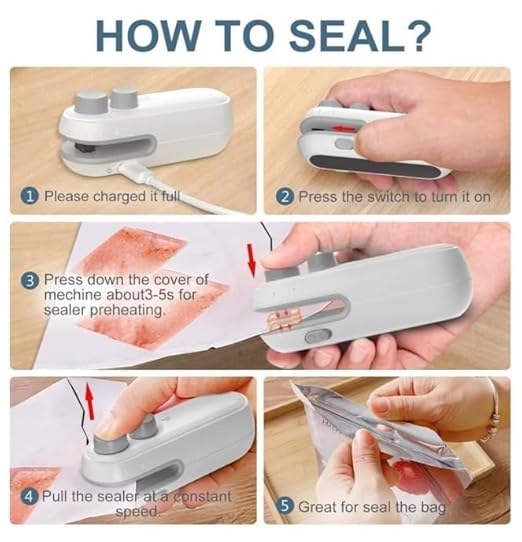 HOW TO SEAL?

1 Please charged it full

2 Press the switch to turn it on

3 Press down the cover of mechine about3-5s for sealer preheating.

4 Pull the sealer at a constant speed.

5 Great for seal the bag